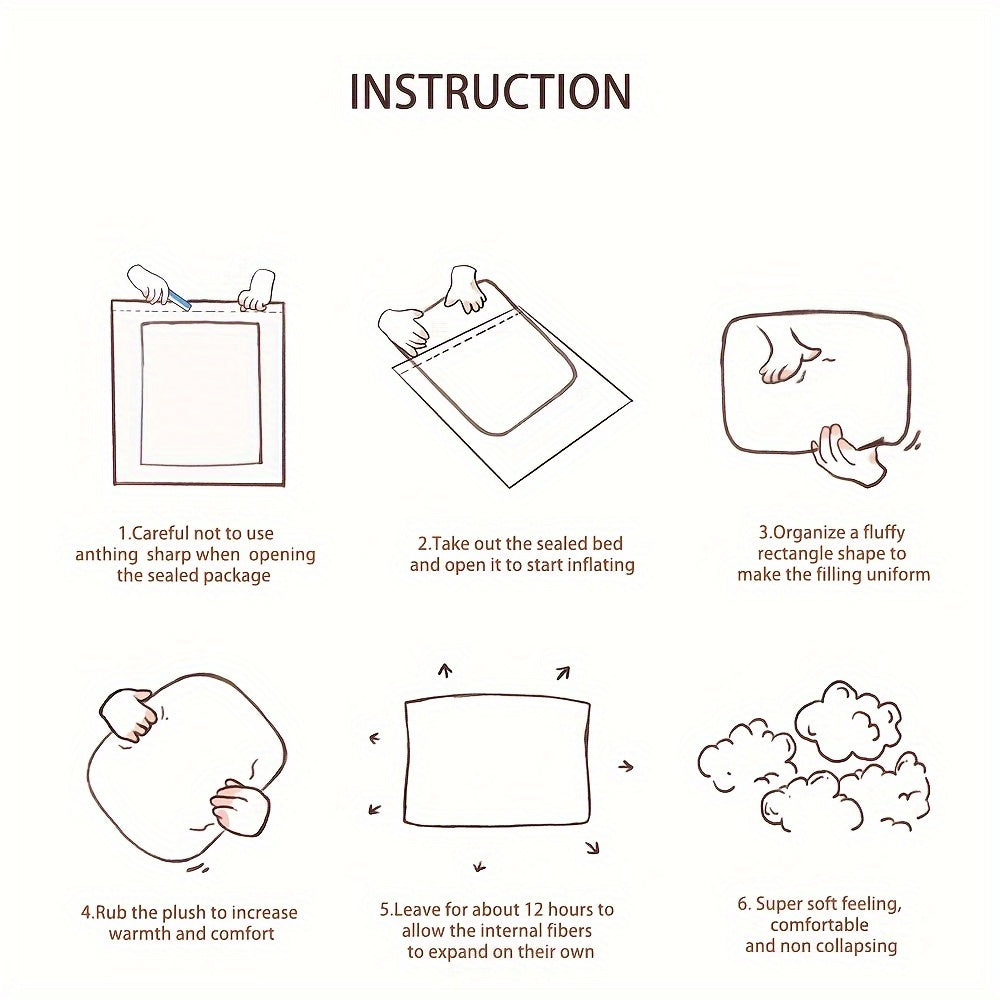 INSTRUCTION

1.Careful not to use anthing sharp when opening the sealed package

2.Take out the sealed bed and open it to start inflating

3.Organize a fluffy rectangle shape to make the filling uniform

4.Rub the plush to increase warmth and comfort

5.Leave for about 12 hours to allow the internal fibers to expand on their own

6. Super soft feeling, comfortable and non collapsing